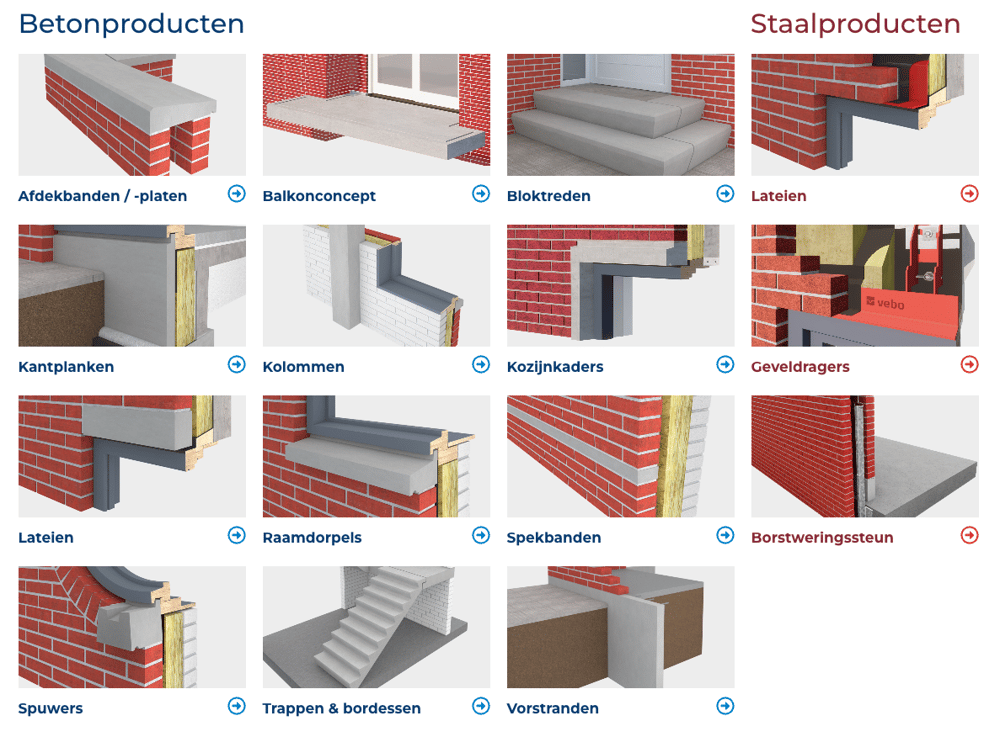 Betonproducten

Afdekbanden / -platen

Balkonconcept

Bloktreden

Kantplanken

Kolommen

Kozijnkaders

Lateien

Raamdorpels

Spekbanden

Spuwers

Trappen & bordessen

Vorstranden

Staalproducten

Lateien

vebo

Geveldragers

Borstweringssteun